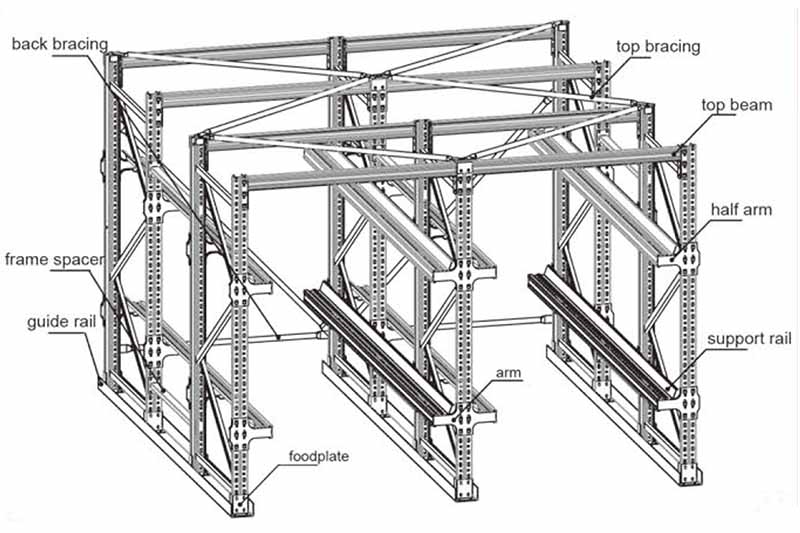 back bracing
top bracing
top beam
half arm
frame spacer
guide rail
support rail
arm
foodplate